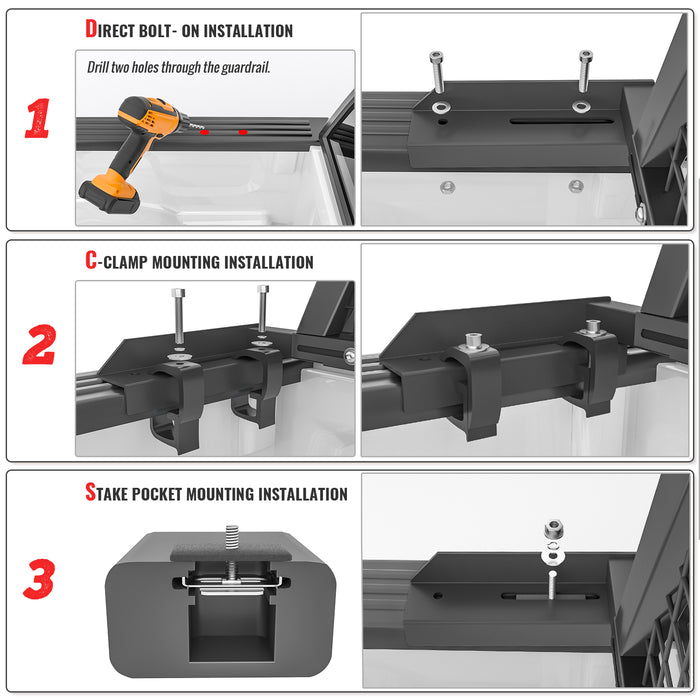 1

DIRECT BOLT- ON INSTALLATION

Drill two holes through the guardrail.

2

C-CLAMP MOUNTING INSTALLATION

3

STAKE POCKET MOUNTING INSTALLATION