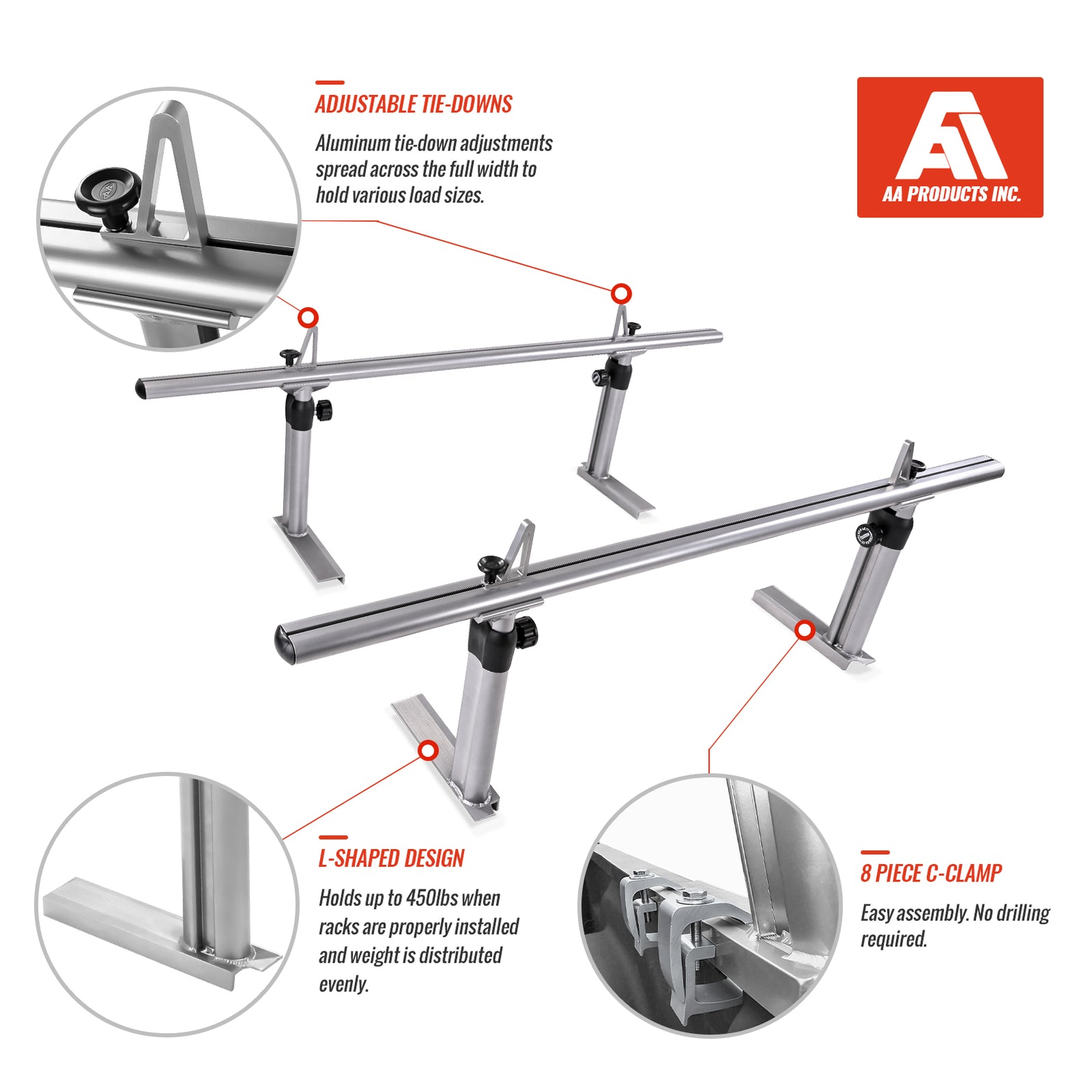 ADJUSTABLE TIE-DOWNS

Aluminum tie-down adjustments spread across the full width to hold various load sizes.

AA PRODUCTS INC.

L-SHAPED DESIGN

Holds up to 450lbs when racks are properly installed and weight is distributed evenly.

8 PIECE C-CLAMP

Easy assembly. No drilling required.