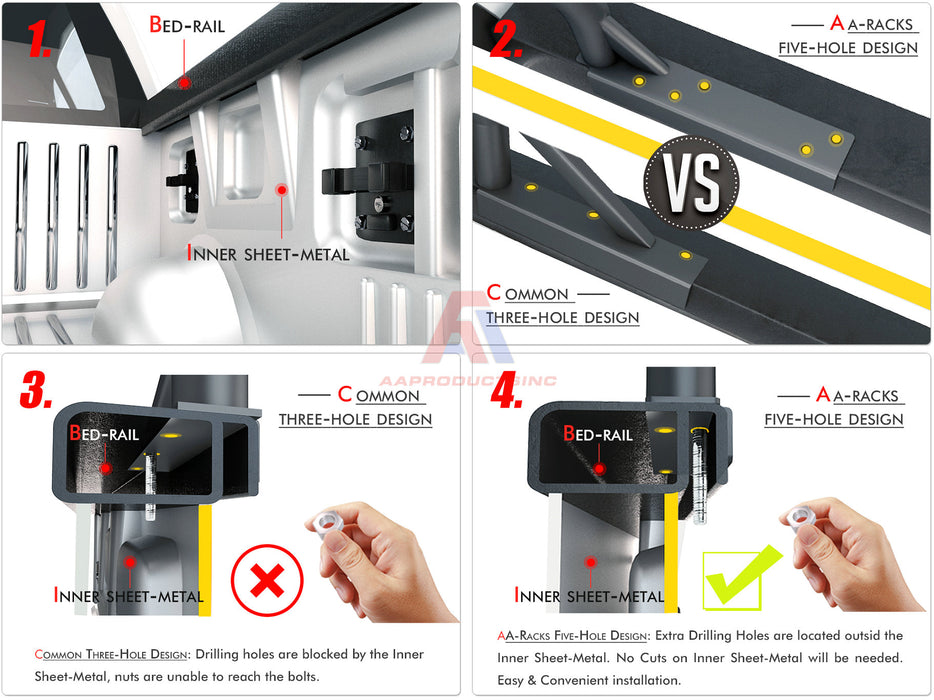 1.

BED-RAIL

INNER SHEET-METAL

2.

AA-RACKS FIVE-HOLE DESIGN

VS

COMMON THREE-HOLE DESIGN

AAPRODUCTSINC

3.

COMMON THREE-HOLE DESIGN

BED-RAIL

INNER SHEET-METAL

COMMON THREE-HOLE DESIGN: Drilling holes are blocked by the Inner Sheet-Metal, nuts are unable to reach the bolts.

4.

AA-RACKS FIVE-HOLE DESIGN

BED-RAIL

INNER SHEET-METAL

AA-RACKS FIVE-HOLE DESIGN: Extra Drilling Holes are located outsid the Inner Sheet-Metal. No Cuts on Inner Sheet-Metal will be needed. Easy & Convenient installation.