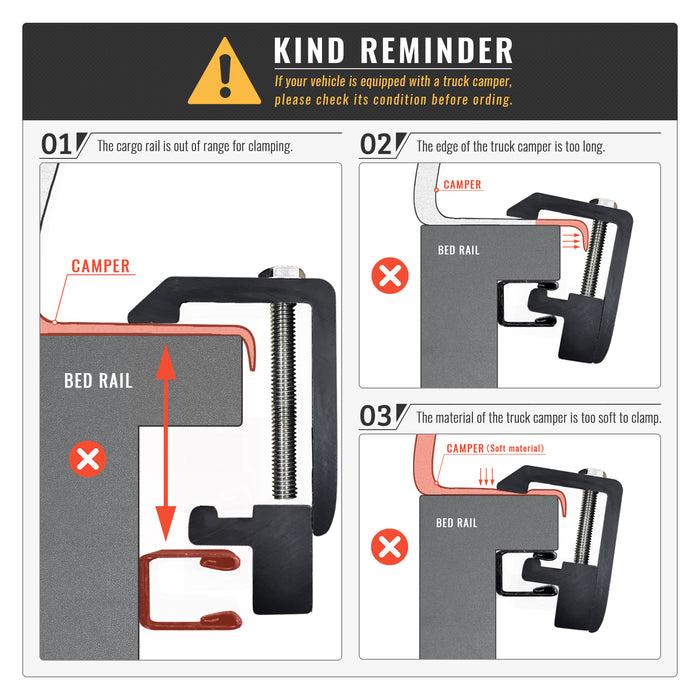 KIND REMINDER
If your vehicle is equipped with a truck camper, please check its condition before ording.

01 The cargo rail is out of range for clamping.

CAMPER
BED RAIL

02 The edge of the truck camper is too long.

CAMPER
BED RAIL

03 The material of the truck camper is too soft to clamp.

CAMPER (Soft material)
BED RAIL