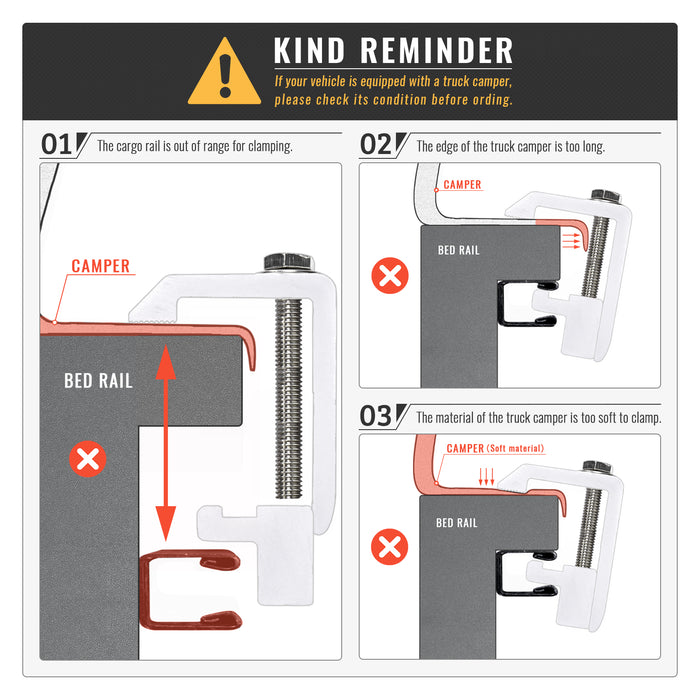 KIND REMINDER

If your vehicle is equipped with a truck camper, please check its condition before ording.

01 The cargo rail is out of range for clamping.

CAMPER

BED RAIL

02 The edge of the truck camper is too long.

CAMPER

BED RAIL

03 The material of the truck camper is too soft to clamp.

CAMPER (Soft material)

BED RAIL