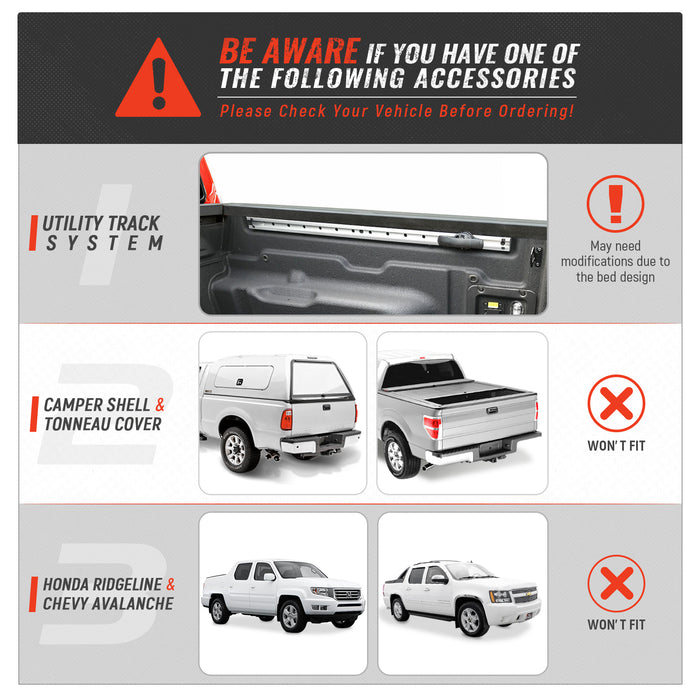 BE AWARE IF YOU HAVE ONE OF THE FOLLOWING ACCESSORIES

Please Check Your Vehicle Before Ordering!

1

UTILITY TRACK SYSTEM

May need modifications due to the bed design

2

CAMPER SHELL & TONNEAU COVER

WON'T FIT

3

HONDA RIDGELINE & CHEVY AVALANCHE

WON'T FIT