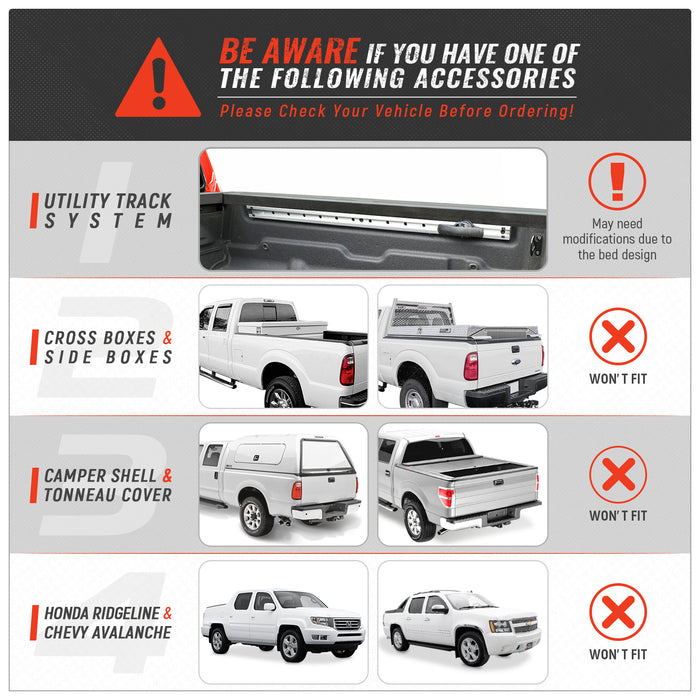 BE AWARE IF YOU HAVE ONE OF THE FOLLOWING ACCESSORIES

Please Check Your Vehicle Before Ordering!

1

UTILITY TRACK SYSTEM

May need modifications due to the bed design

2

CROSS BOXES & SIDE BOXES

WON'T FIT

3

CAMPER SHELL & TONNEAU COVER

WON'T FIT

4

HONDA RIDGELINE & CHEVY AVALANCHE

WON'T FIT