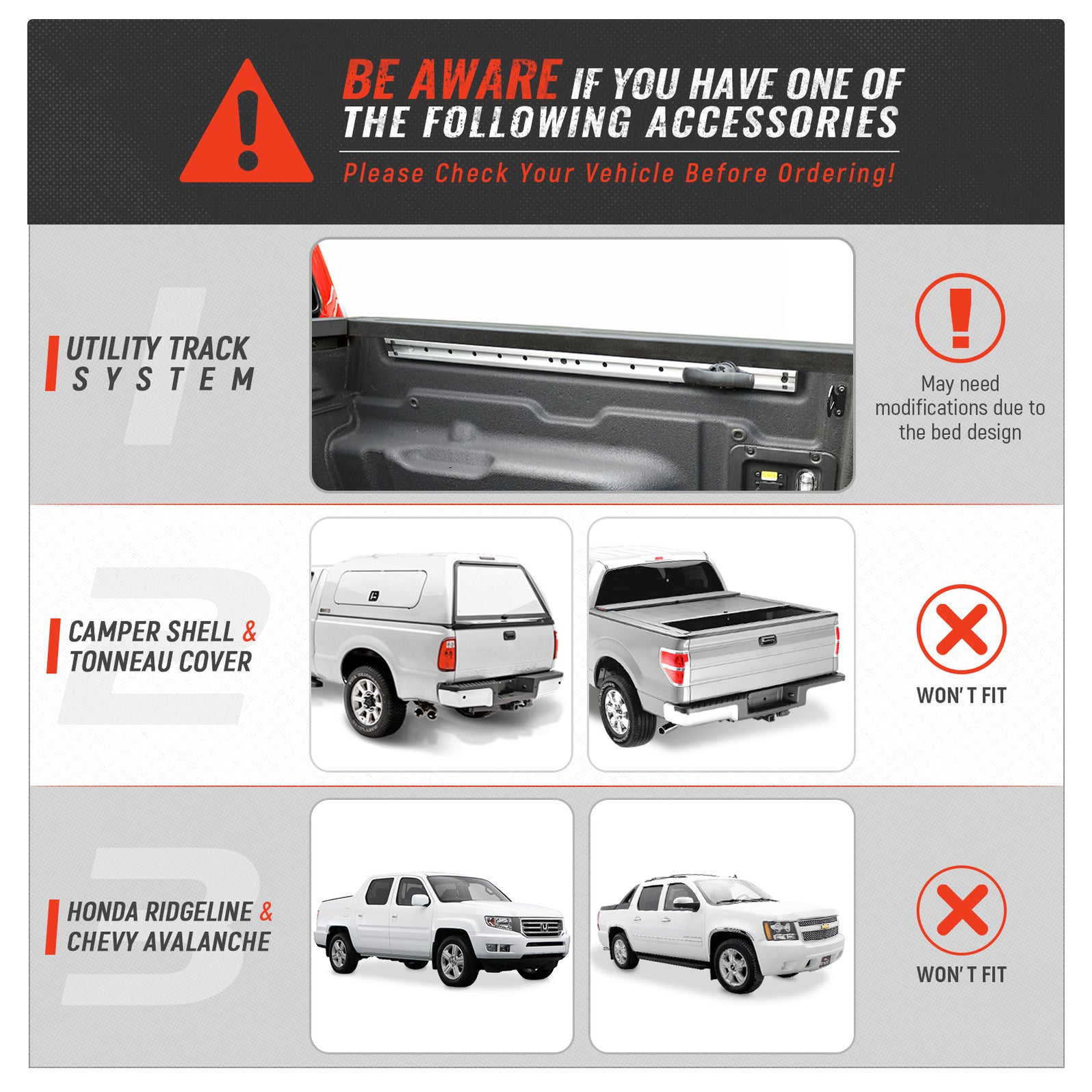 BE AWARE IF YOU HAVE ONE OF THE FOLLOWING ACCESSORIES

Please Check Your Vehicle Before Ordering!

1

UTILITY TRACK SYSTEM

May need modifications due to the bed design

2

CAMPER SHELL & TONNEAU COVER

WON'T FIT

3

HONDA RIDGELINE & CHEVY AVALANCHE

WON'T FIT