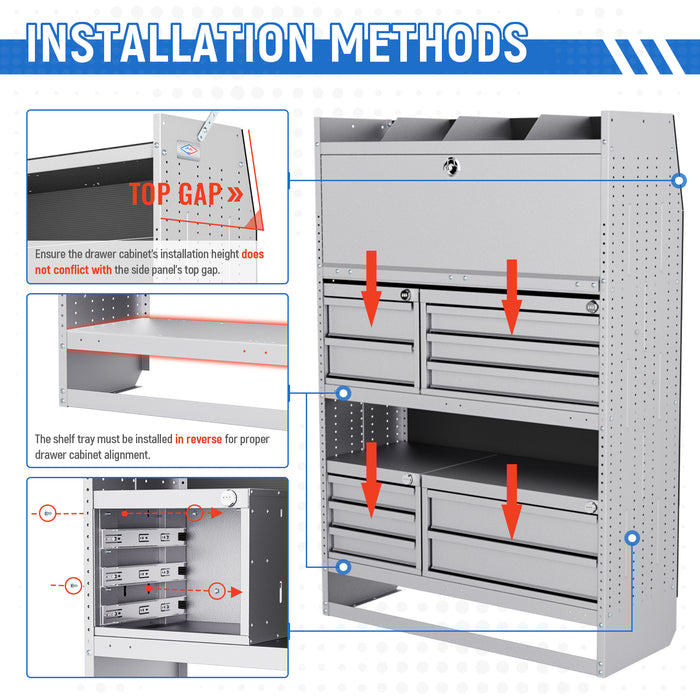 INSTALLATION METHODS

TOP GAP »

Ensure the drawer cabinet's installation height does not conflict with the side panel's top gap.

The shelf tray must be installed in reverse for proper drawer cabinet alignment.