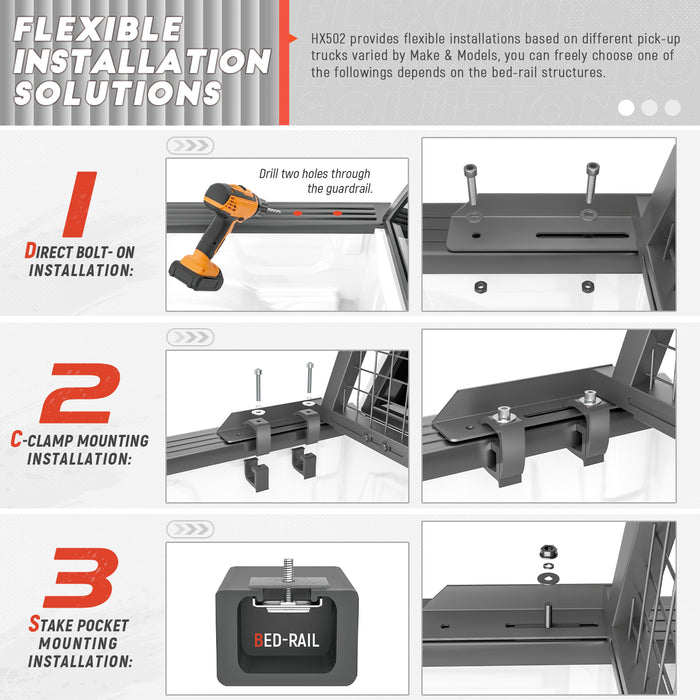 FLEXIBLE INSTALLATION SOLUTIONS

HX502 provides flexible installations based on different pick-up trucks varied by Make & Models, you can freely choose one of the followings depends on the bed-rail structures.

1

DIRECT BOLT- ON INSTALLATION:

Drill two holes through the guardrail.

2

C-CLAMP MOUNTING INSTALLATION:

3

STAKE POCKET MOUNTING INSTALLATION:

BED-RAIL