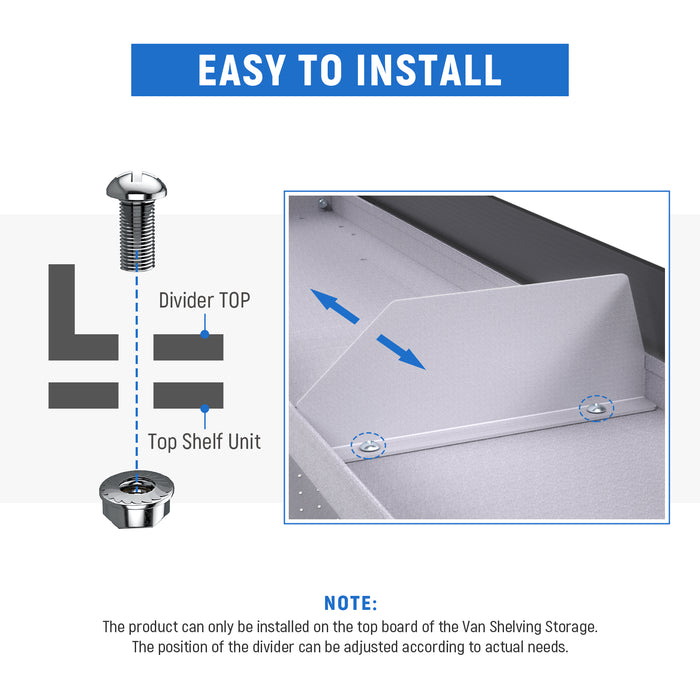 EASY TO INSTALL

Divider TOP

Top Shelf Unit

NOTE:
The product can only be installed on the top board of the Van Shelving Storage.
The position of the divider can be adjusted according to actual needs.