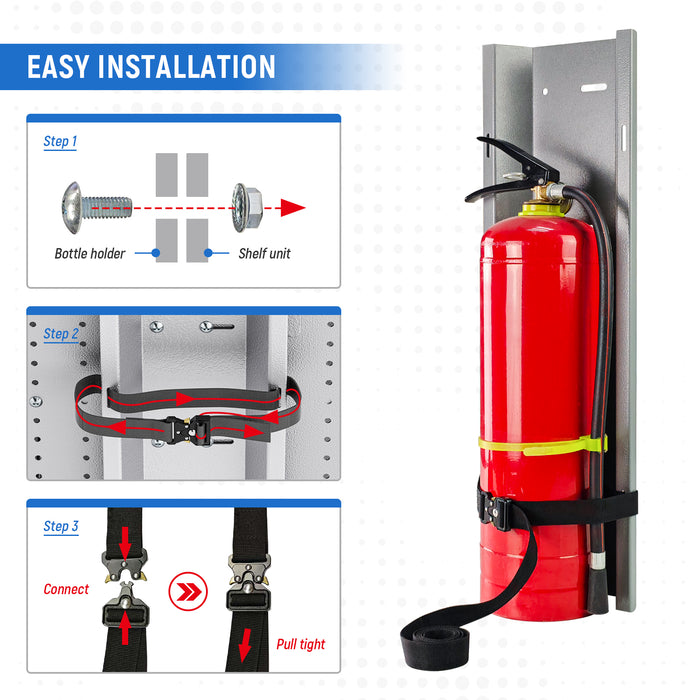 EASY INSTALLATION

Step 1

Bottle holder

Shelf unit

Step 2

Step 3

Connect

Pull tight