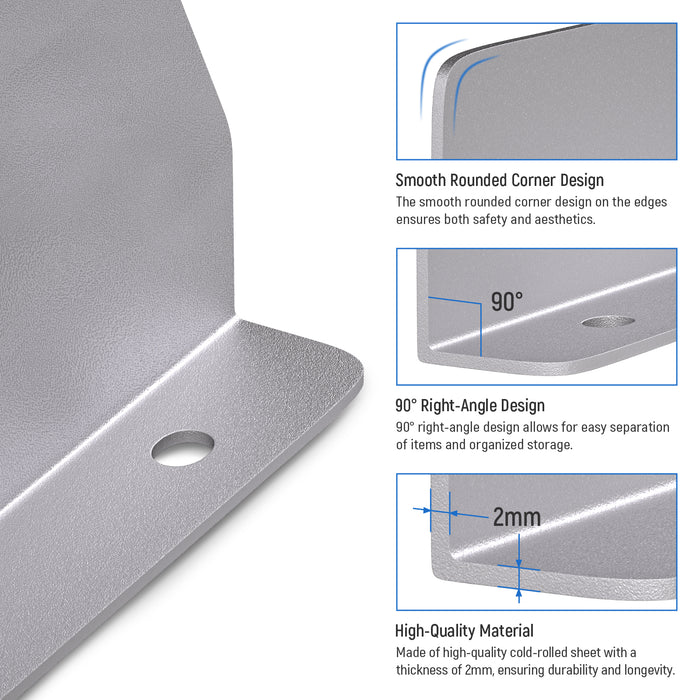 Smooth Rounded Corner Design
The smooth rounded corner design on the edges ensures both safety and aesthetics.

90°

90° Right-Angle Design
90° right-angle design allows for easy separation of items and organized storage.

2mm

High-Quality Material
Made of high-quality cold-rolled sheet with a thickness of 2mm, ensuring durability and longevity.