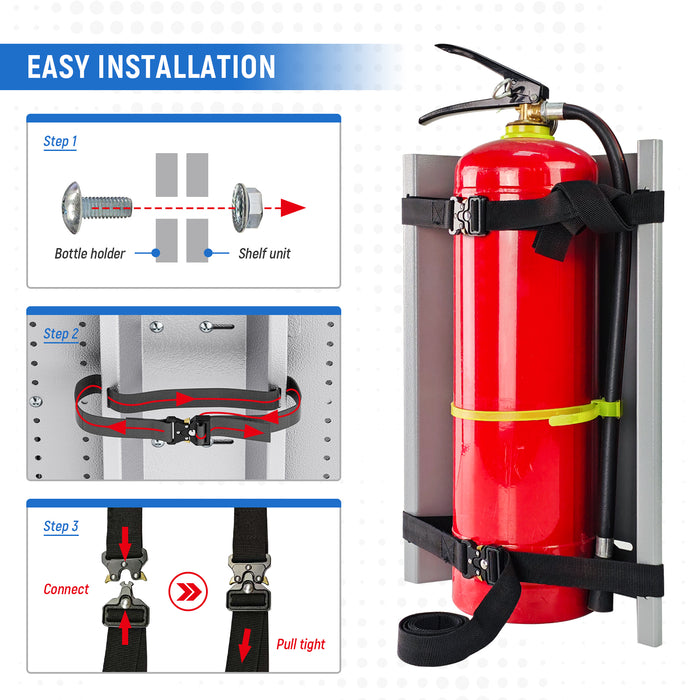 EASY INSTALLATION

Step 1

Bottle holder

Shelf unit

Step 2

Step 3

Connect

Pull tight