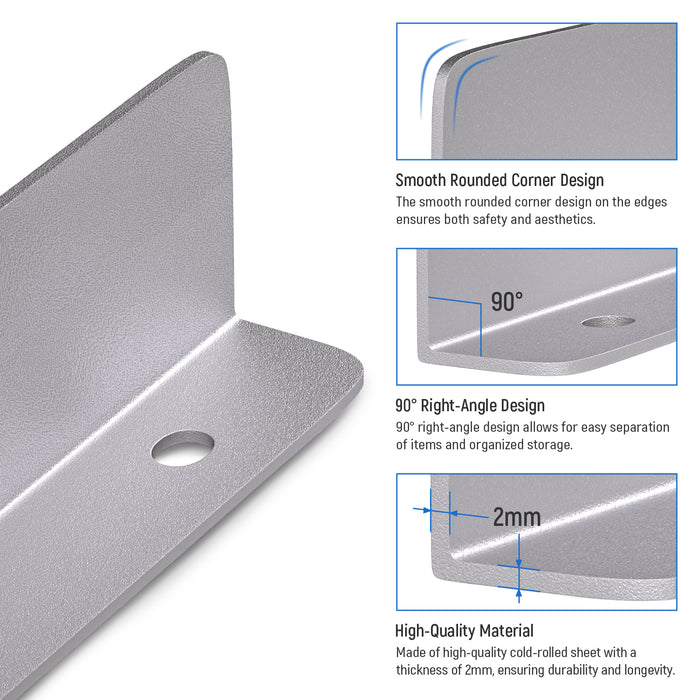 Smooth Rounded Corner Design
The smooth rounded corner design on the edges ensures both safety and aesthetics.

90°

90° Right-Angle Design
90° right-angle design allows for easy separation of items and organized storage.

2mm

High-Quality Material
Made of high-quality cold-rolled sheet with a thickness of 2mm, ensuring durability and longevity.