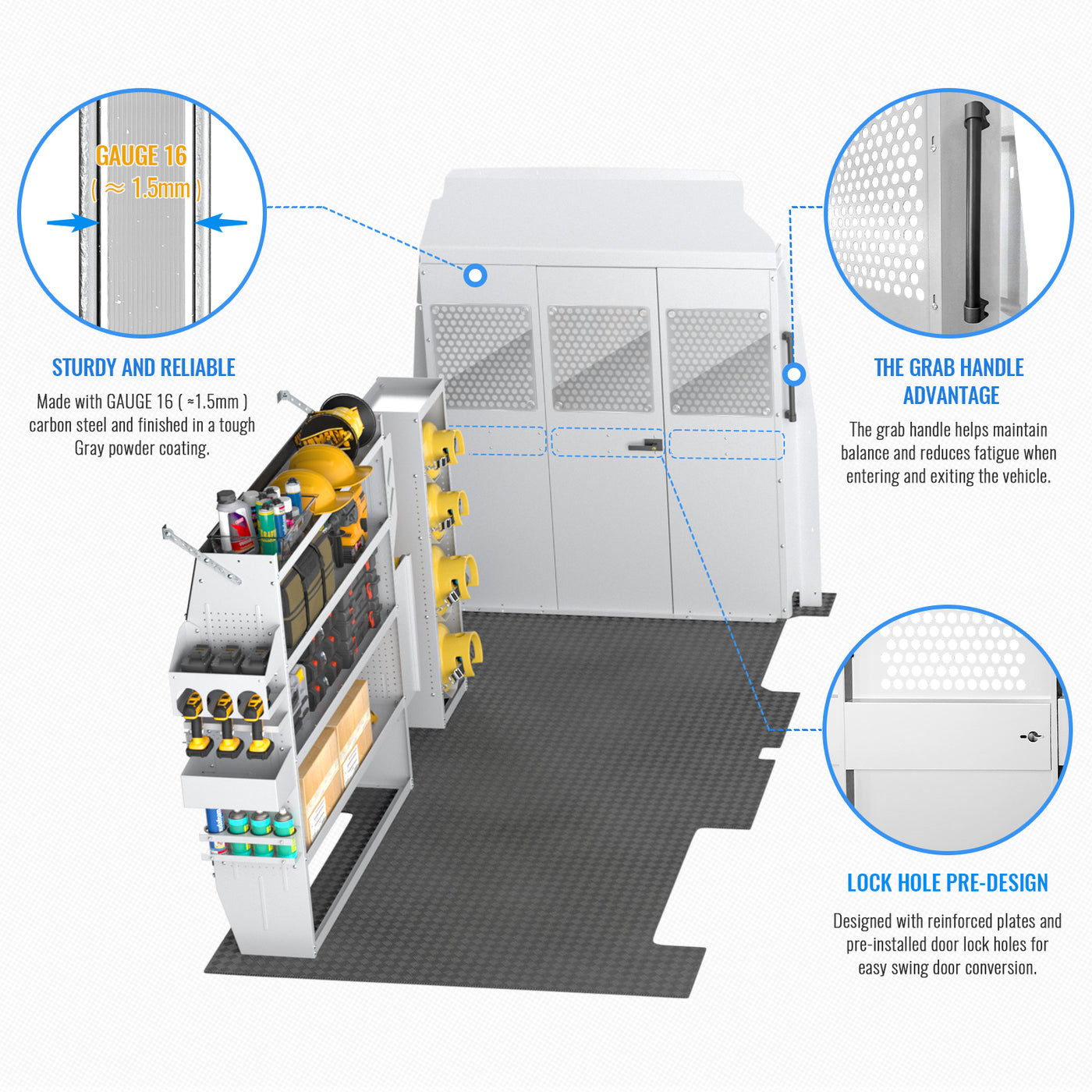 GAUGE 16
( ≈ 1.5mm )

STURDY AND RELIABLE

Made with GAUGE 16 ( ≈1.5mm ) carbon steel and finished in a tough Gray powder coating.

THE GRAB HANDLE ADVANTAGE

The grab handle helps maintain balance and reduces fatigue when entering and exiting the vehicle.

LOCK HOLE PRE-DESIGN

Designed with reinforced plates and pre-installed door lock holes for easy swing door conversion.