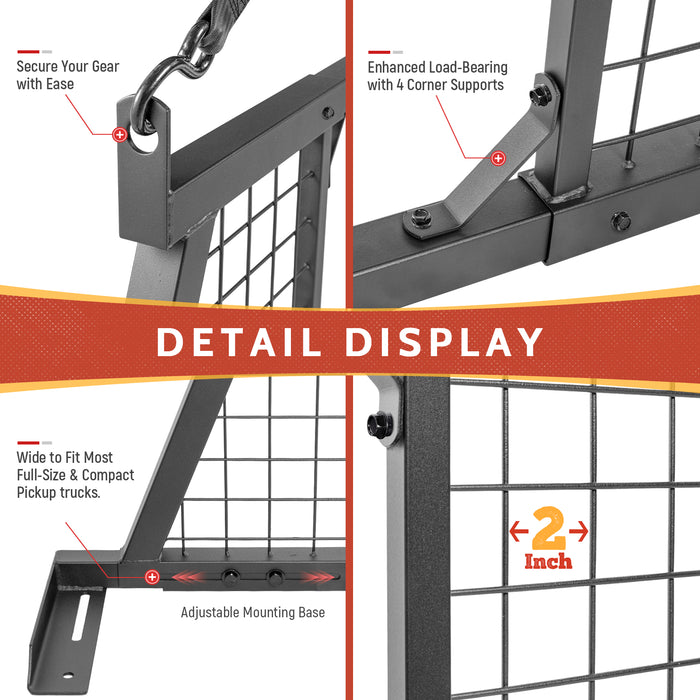 Secure Your Gear with Ease

Enhanced Load-Bearing with 4 Corner Supports

DETAIL DISPLAY

Wide to Fit Most Full-Size & Compact Pickup trucks.

Adjustable Mounting Base

2 Inch