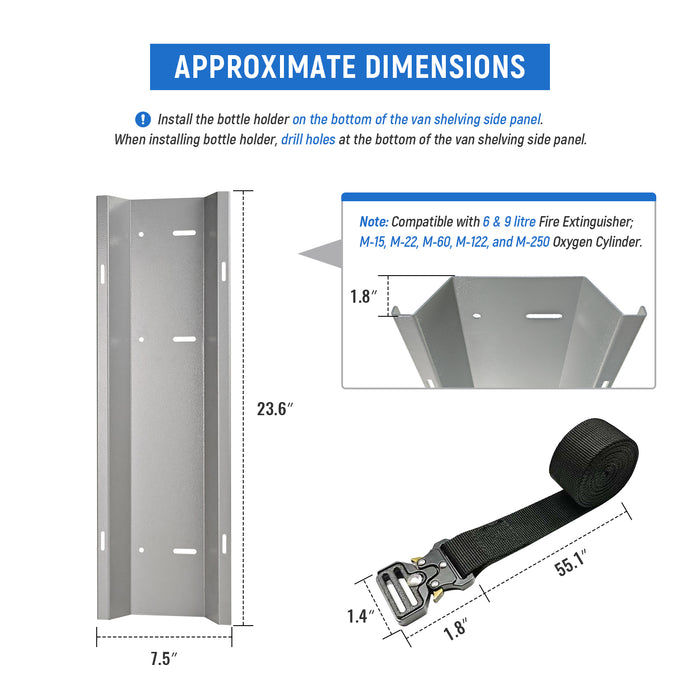 APPROXIMATE DIMENSIONS

Install the bottle holder on the bottom of the van shelving side panel. When installing bottle holder, drill holes at the bottom of the van shelving side panel.

Note: Compatible with 6 & 9 litre Fire Extinguisher; M-15, M-22, M-60, M-122, and M-250 Oxygen Cylinder.

1.8″

23.6″

7.5″

55.1″

1.4″

1.8″